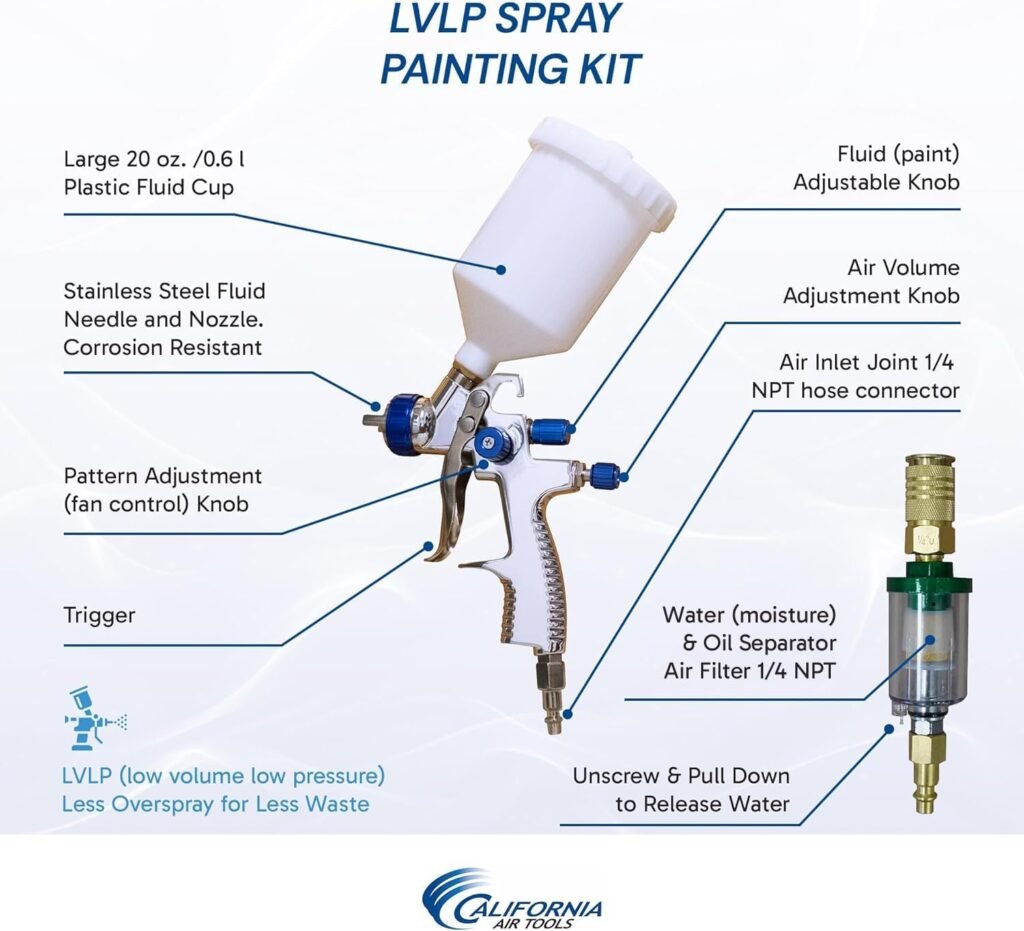 LVLP SPRAY PAINTING KIT

Large 20 oz. /0.6 l Plastic Fluid Cup

Stainless Steel Fluid Needle and Nozzle. Corrosion Resistant

Pattern Adjustment (fan control) Knob

Trigger

LVLP (low volume low pressure) Less Overspray for Less Waste

Fluid (paint) Adjustable Knob

Air Volume Adjustment Knob

Air Inlet Joint 1/4 NPT hose connector

Water (moisture) & Oil Separator Air Filter 1/4 NPT

Unscrew & Pull Down to Release Water

CALIFORNIA AIR TOOLS